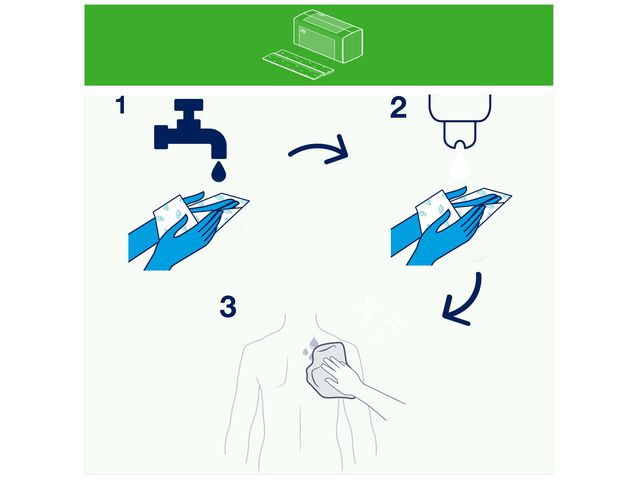 1

2

3