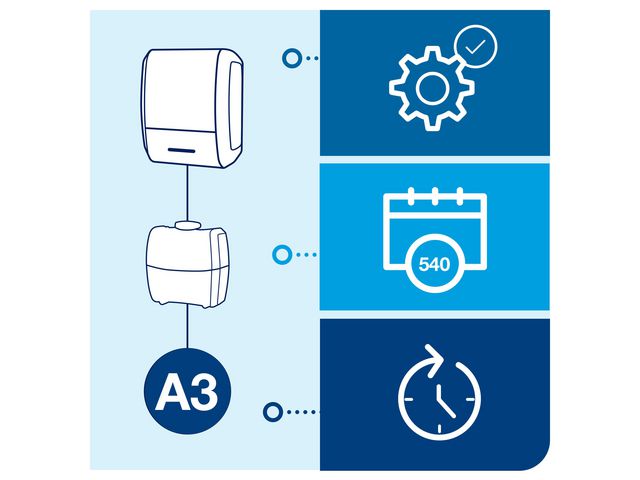 540

A3