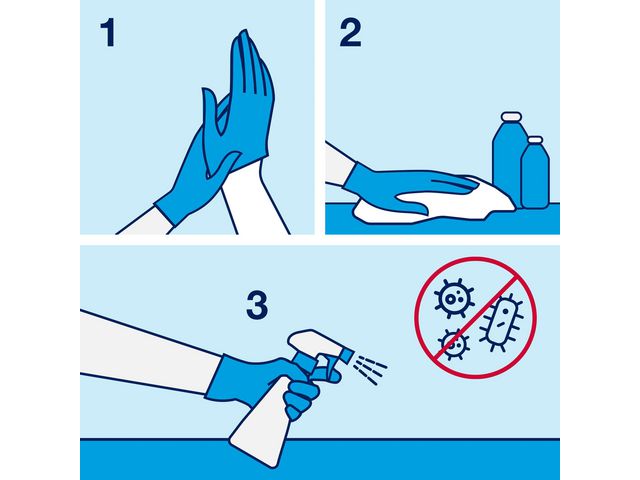 1

2

3