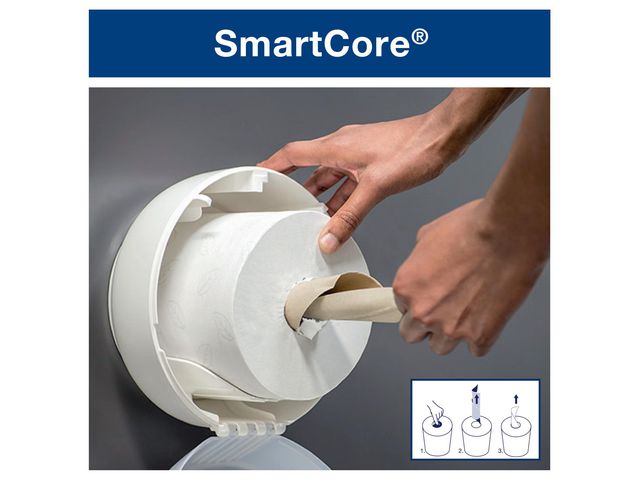 SmartCore®

1. 2. 3.