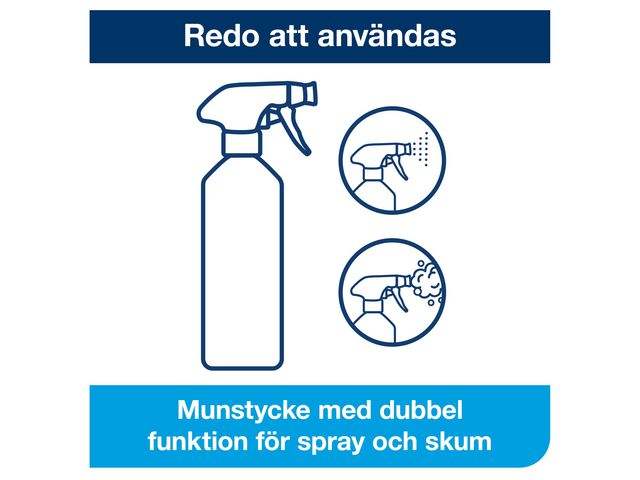 Redo att användas

Munstycke med dubbel funktion för spray och skum